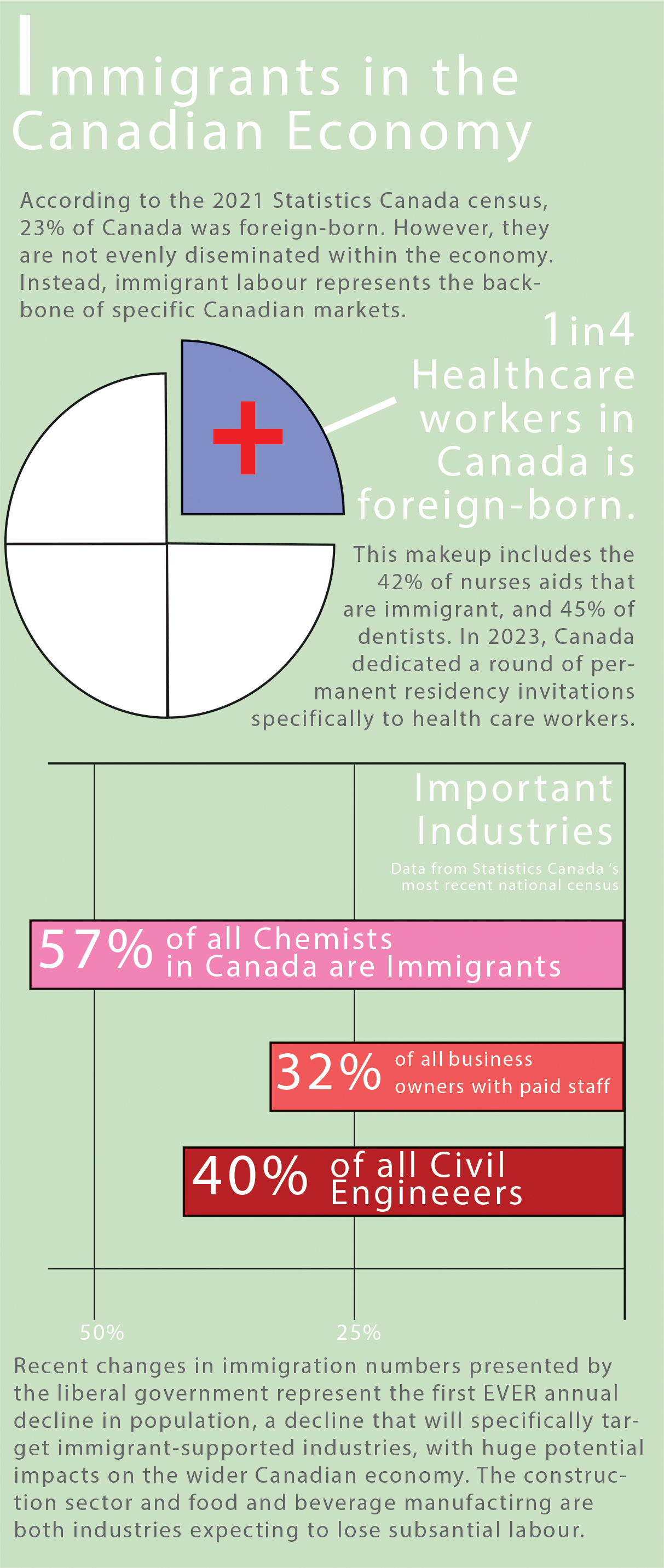 Immigrants in the Canadian Economy

According to the 2021 Statistics Canada census, 23% of Canada was foreign-born. However, they are not evenly diseminated within the economy. Instead, immigrant labour represents the backbone of specific Canadian markets.

1in4 Healthcare workers in Canada is foreign-born.

This makeup includes the 42% of nurses aids that are immigrant, and 45% of dentists. In 2023, Canada dedicated a round of permanent residency invitations specifically to health care workers.

Important Industries

Data from Statistics Canada 's most recent national census

57% of all Chemists in Canada are Immigrants

32% of all business owners with paid staff

40% of all Civil Engineeers

50%

25%

Recent changes in immigration numbers presented by the liberal government represent the first EVER annual decline in population, a decline that will specifically target immigrant-supported industries, with huge potential impacts on the wider Canadian economy. The construction sector and food and beverage manufactirng are both industries expecting to lose subsantial labour.